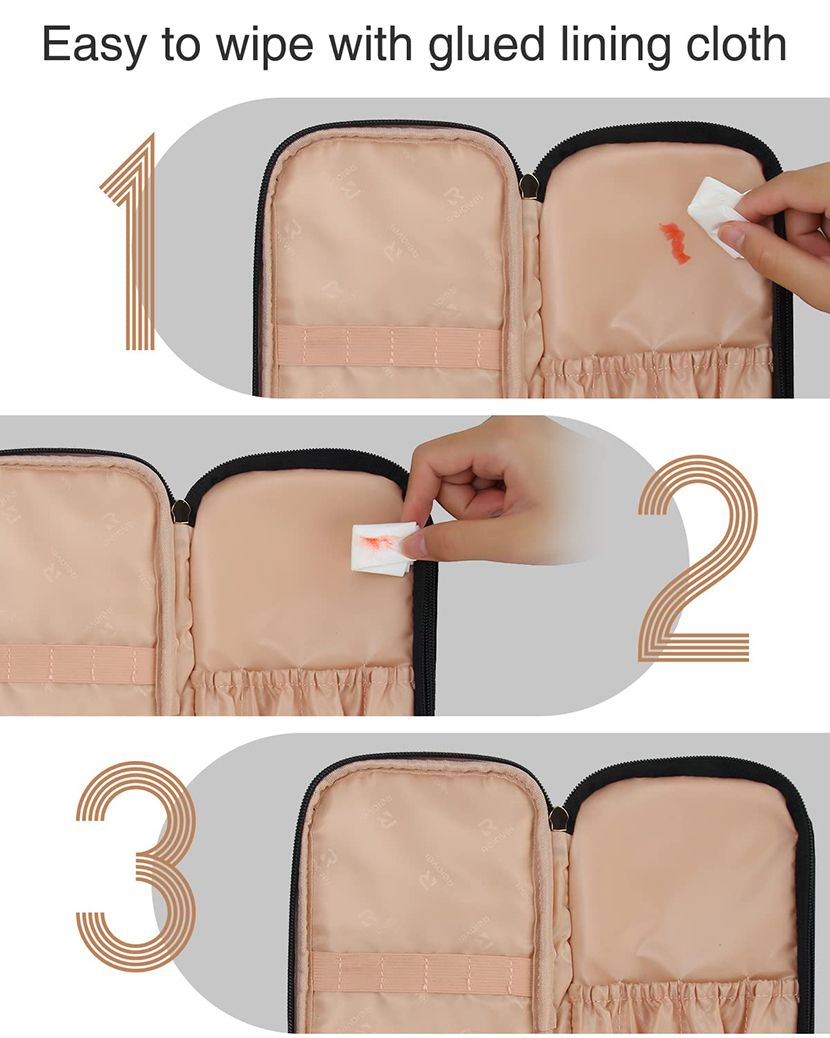 Easy to wipe with glued lining cloth

1

2

3