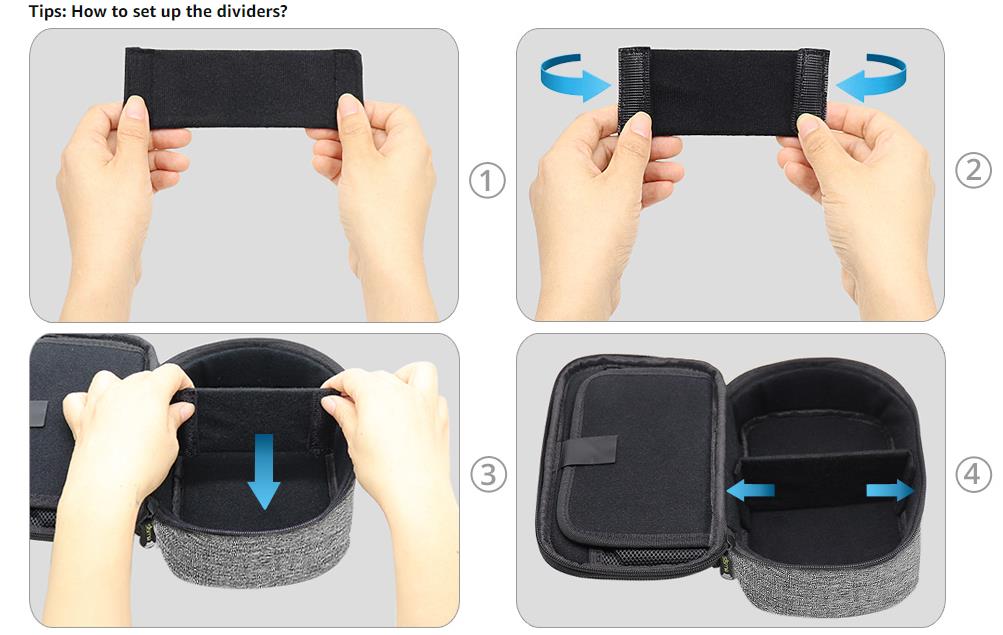 Tips: How to set up the dividers?

①

②

③

④