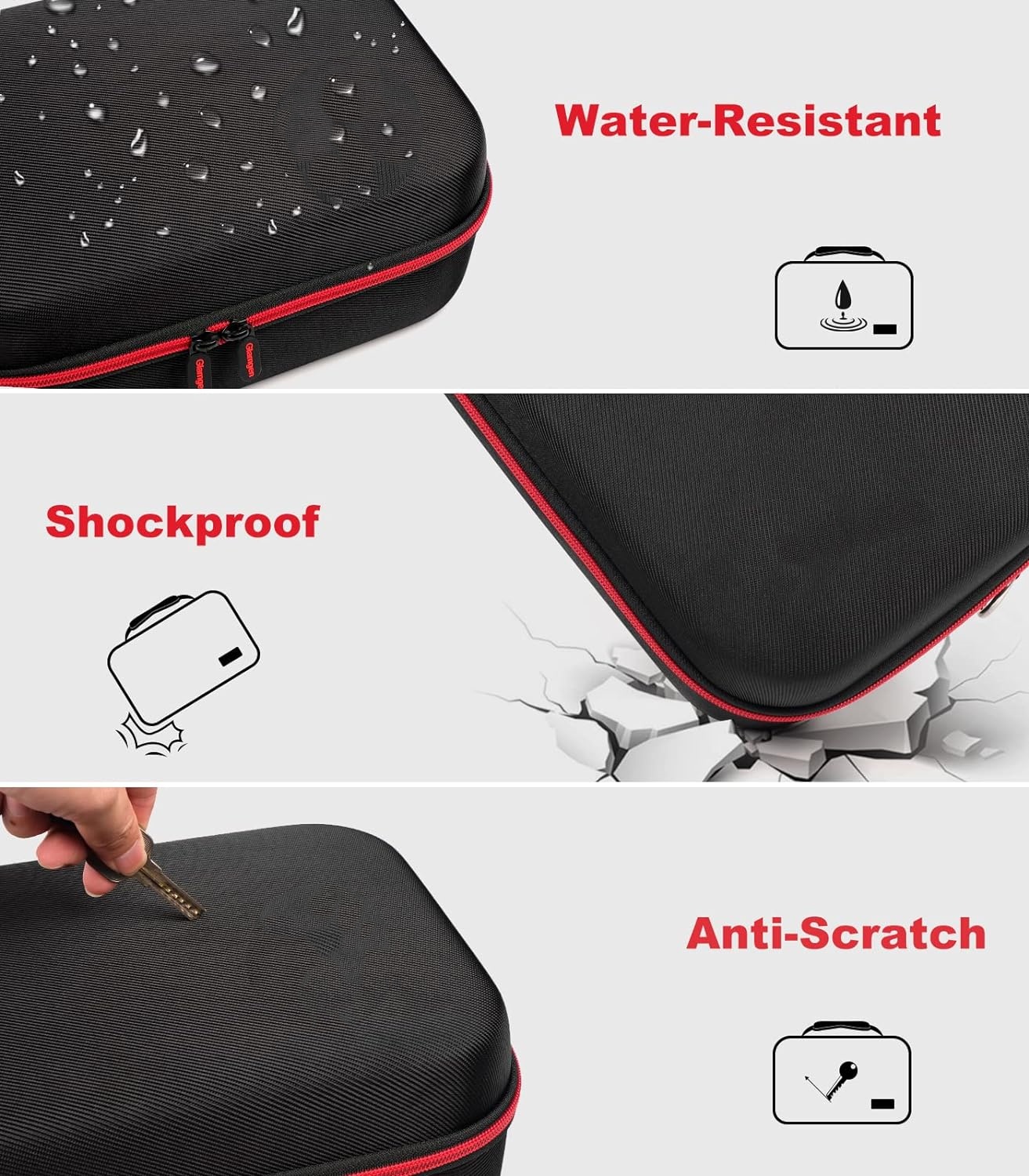 Water-Resistant

Shockproof

Anti-Scratch