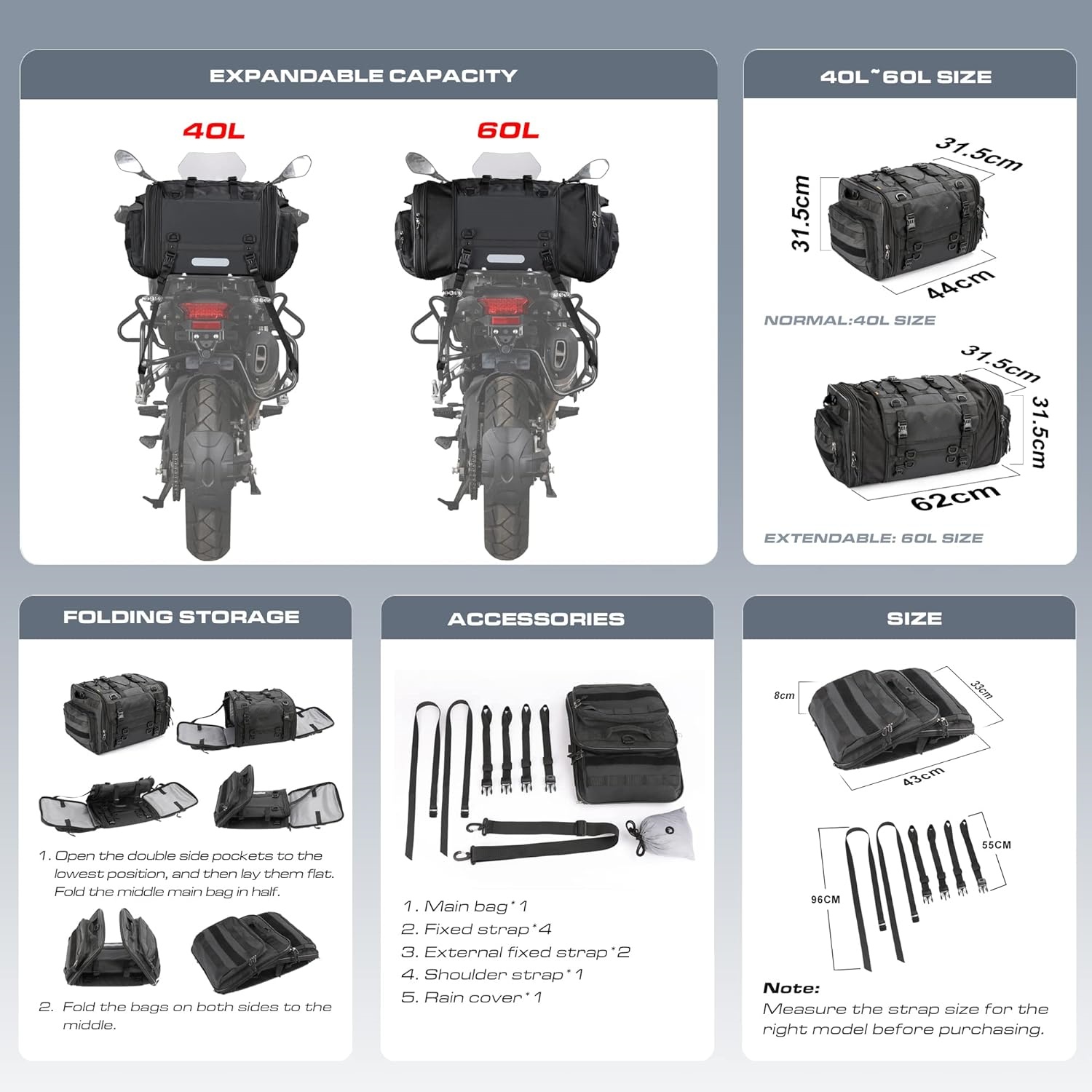 EXPANDABLE CAPACITY

40L

60L

40L~60L SIZE

31.5cm

31.5cm

44cm

NORMAL:40L SIZE

31.5cm

31.5cm

62cm

EXTENDABLE: 60L SIZE

FOLDING STORAGE

1. Open the double side pockets to the lowest position, and then lay them flat. Fold the middle main bag in half.

2. Fold the bags on both sides to the middle.

ACCESSORIES

1. Main bag*1
2. Fixed strap*4
3. External fixed strap*2
4. Shoulder strap*1
5. Rain cover*1

SIZE

8cm

33cm

43cm

55CM

96CM

Note:
Measure the strap size for the right model before purchasing.