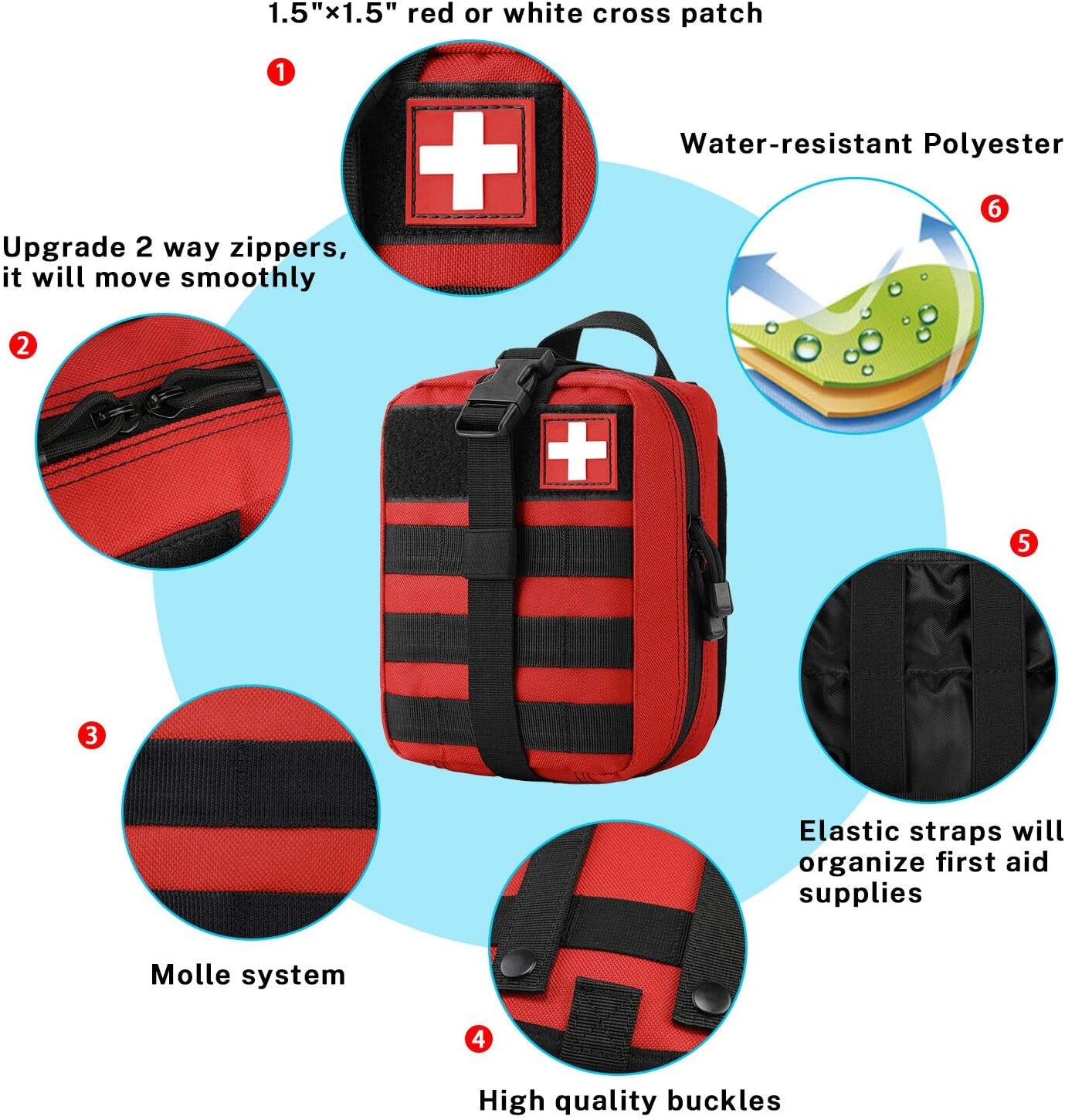 1.5"×1.5" red or white cross patch

1

Water-resistant Polyester

6

Upgrade 2 way zippers, it will move smoothly

2

5

3

Elastic straps will organize first aid supplies

Molle system

4

High quality buckles