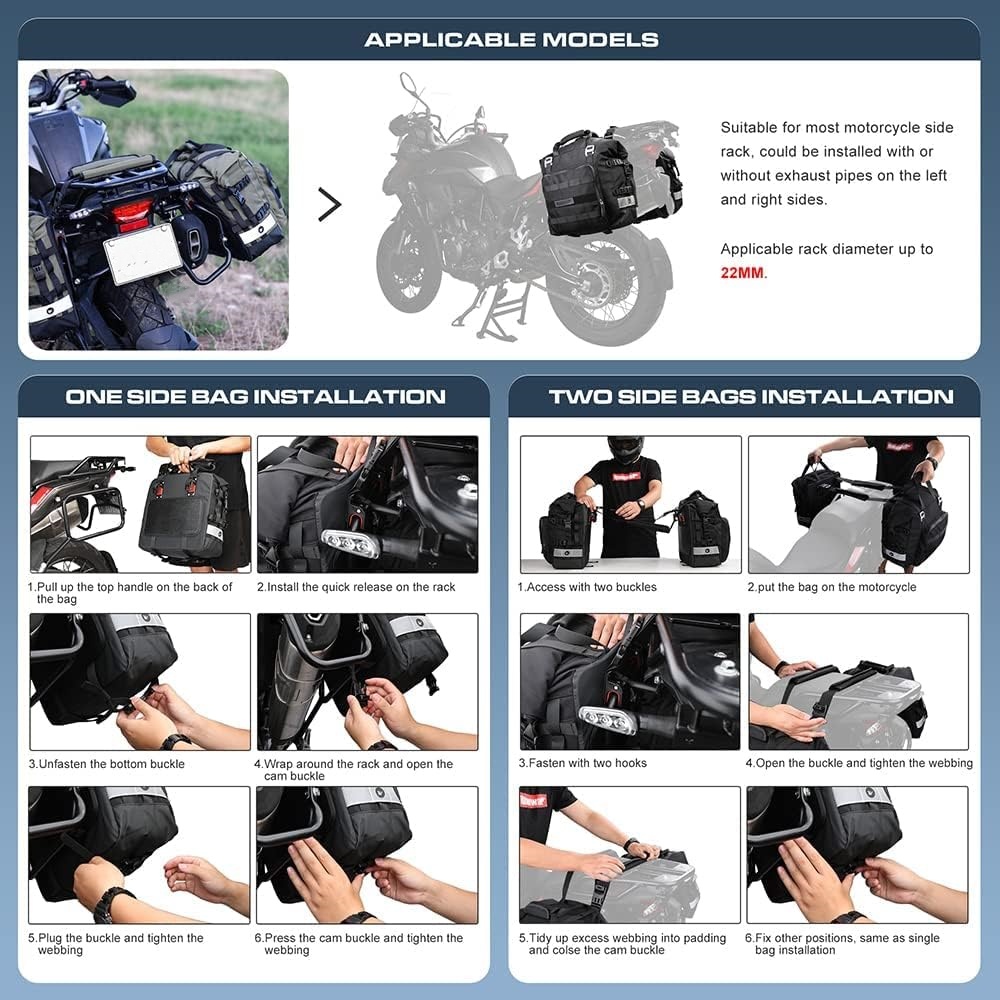 APPLICABLE MODELS

Suitable for most motorcycle side rack, could be installed with or without exhaust pipes on the left and right sides.

Applicable rack diameter up to 22MM.

ONE SIDE BAG INSTALLATION

1.Pull up the top handle on the back of the bag

2.Install the quick release on the rack

3.Unfasten the bottom buckle

4.Wrap around the rack and open the cam buckle

5.Plug the buckle and tighten the webbing

6.Press the cam buckle and tighten the webbing

TWO SIDE BAGS INSTALLATION

1.Access with two buckles

2.put the bag on the motorcycle

3.Fasten with two hooks

4.Open the buckle and tighten the webbing

5.Tidy up excess webbing into padding and colse the cam buckle

6.Fix other positions, same as single bag installation