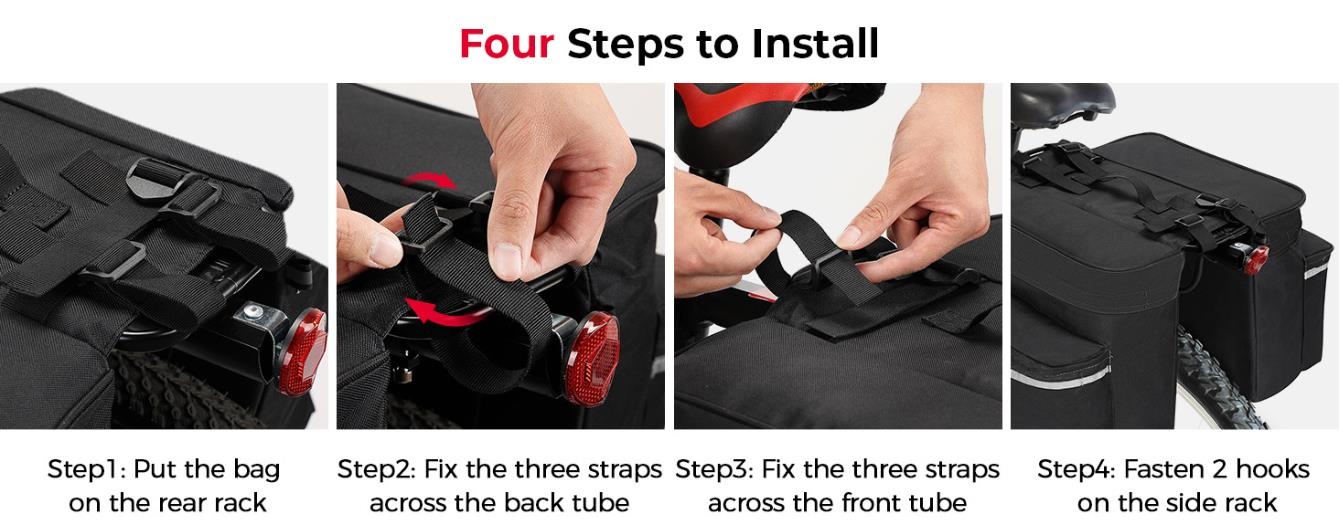 Four Steps to Install

Step1: Put the bag on the rear rack

Step2: Fix the three straps across the back tube

Step3: Fix the three straps across the front tube

Step4: Fasten 2 hooks on the side rack