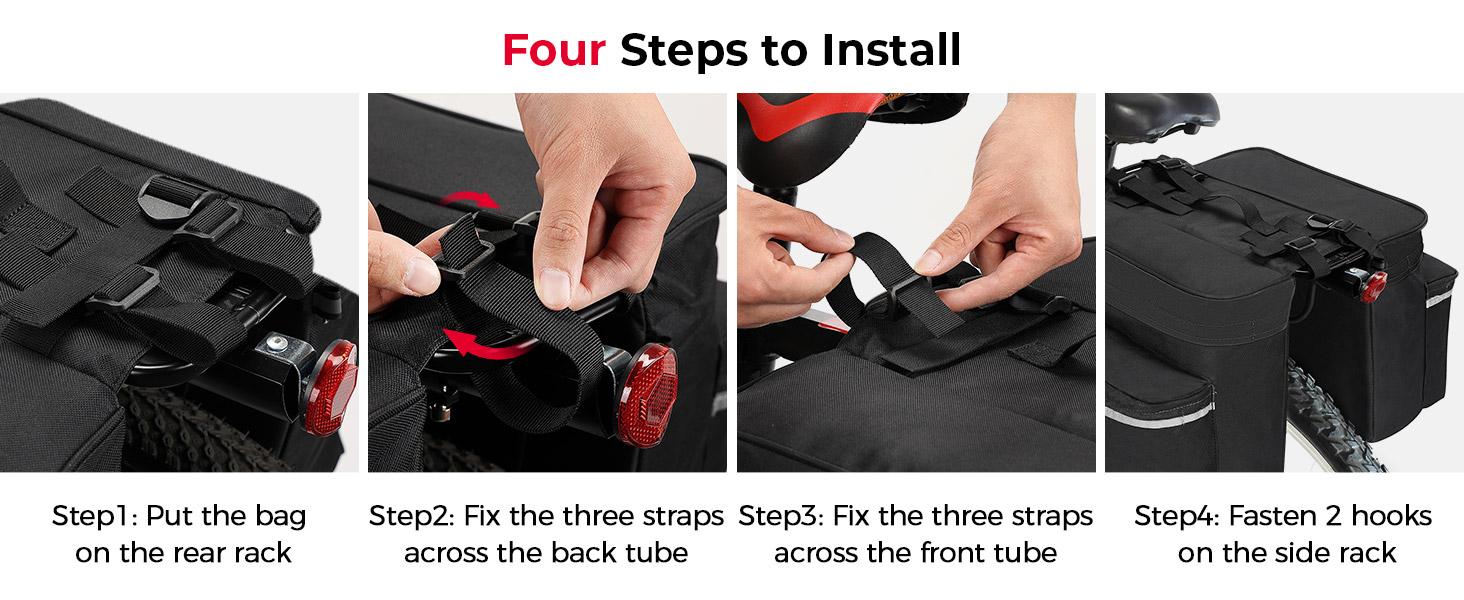 Four Steps to Install

Step1: Put the bag on the rear rack

Step2: Fix the three straps across the back tube

Step3: Fix the three straps across the front tube

Step4: Fasten 2 hooks on the side rack