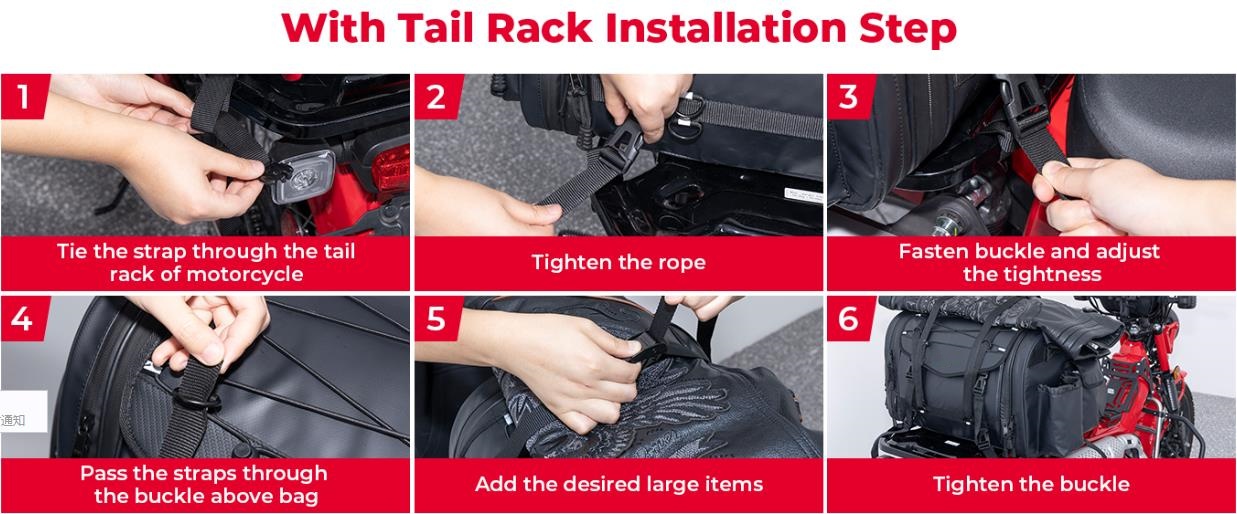 With Tail Rack Installation Step

1
Tie the strap through the tail rack of motorcycle

2
Tighten the rope

3
Fasten buckle and adjust the tightness

4
通知
Pass the straps through the buckle above bag

5
Add the desired large items

6
Tighten the buckle