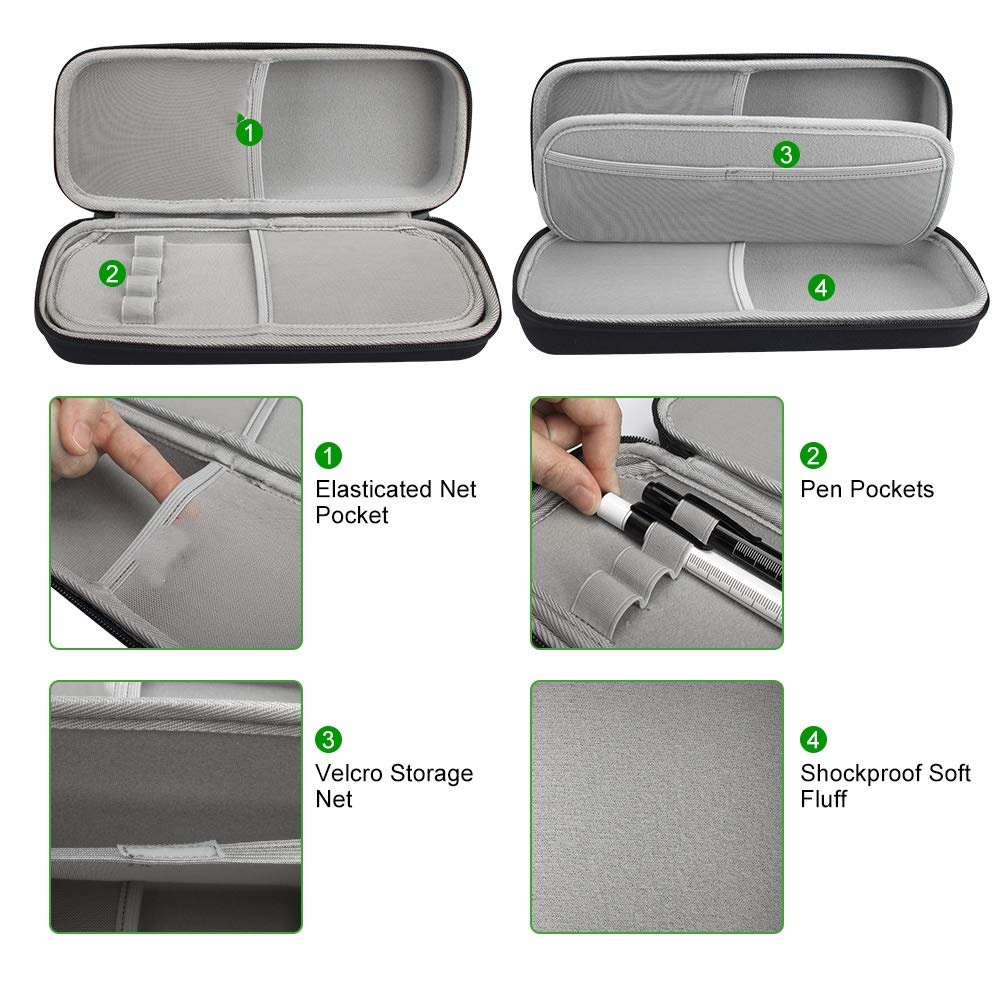 1

2

3

4

1
Elasticated Net Pocket

2
Pen Pockets

3
Velcro Storage Net

4
Shockproof Soft Fluff