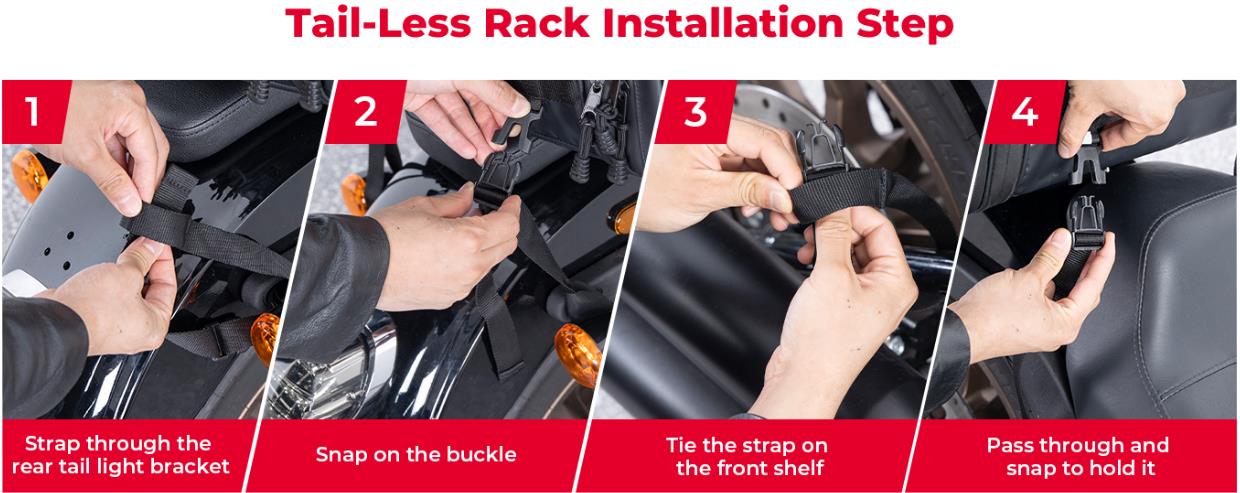 Tail-Less Rack Installation Step

1

Strap through the rear tail light bracket

2

Snap on the buckle

3

Tie the strap on the front shelf

4

Pass through and snap to hold it