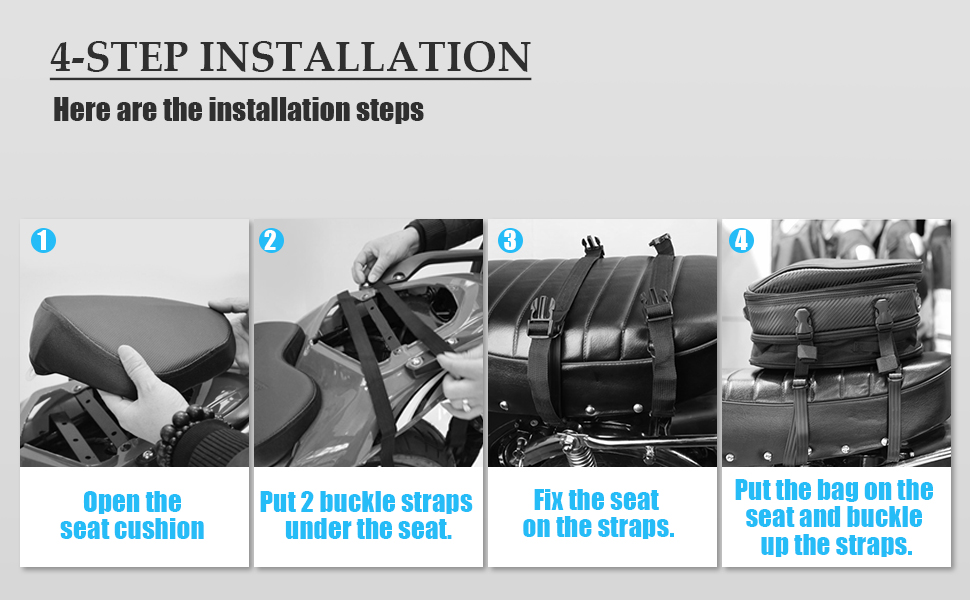 4-STEP INSTALLATION

Here are the installation steps

1
Open the seat cushion

2
Put 2 buckle straps under the seat.

3
Fix the seat on the straps.

4
Put the bag on the seat and buckle up the straps.