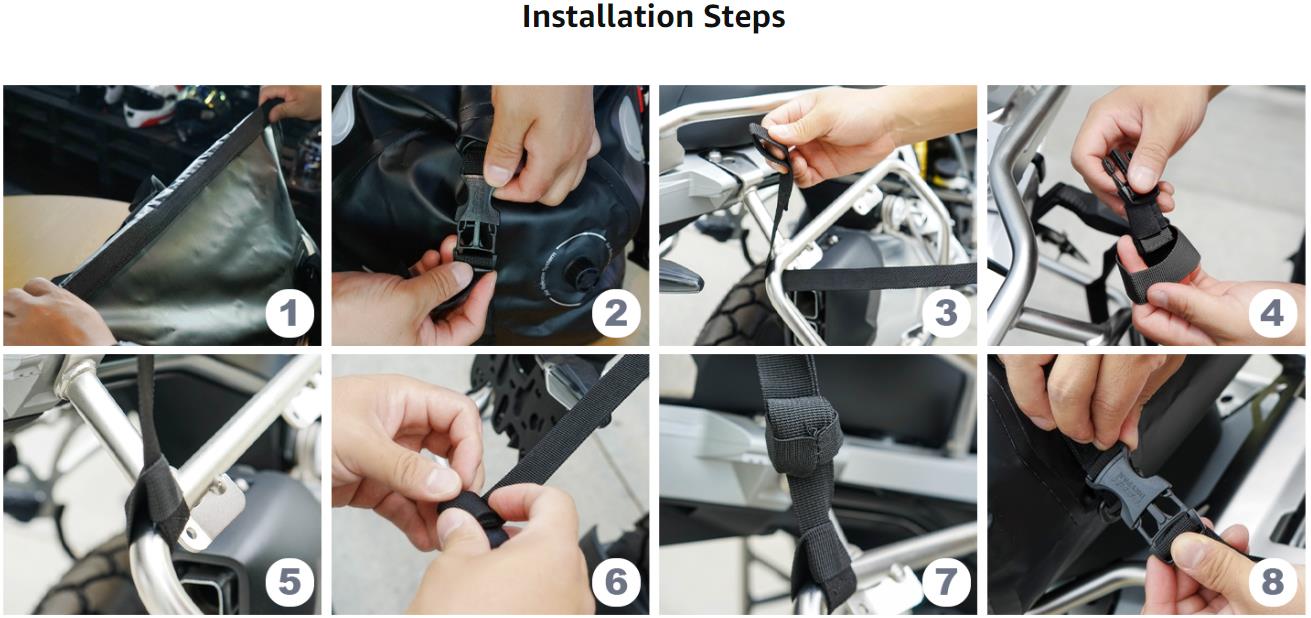 Installation Steps

1

2

3

4

5

6

7

8