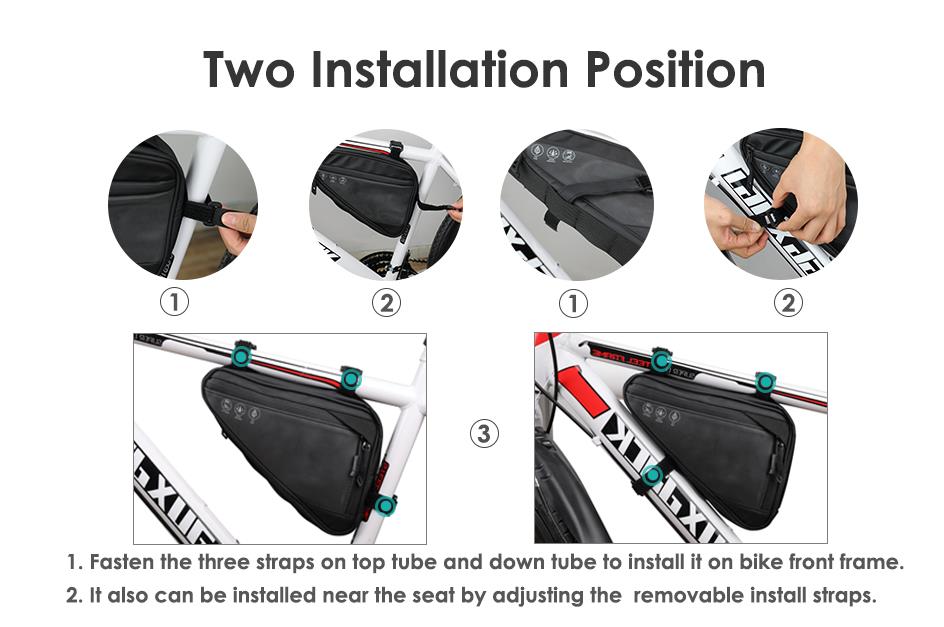 Two Installation Position

①

②

①

②

③

1. Fasten the three straps on top tube and down tube to install it on bike front frame.

2. It also can be installed near the seat by adjusting the removable install straps.