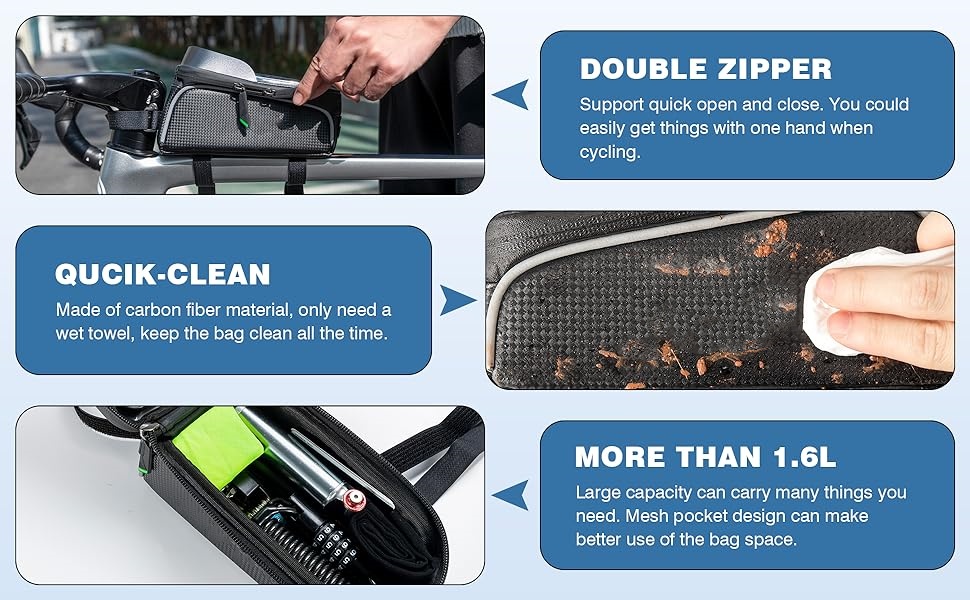 DOUBLE ZIPPER
Support quick open and close. You could easily get things with one hand when cycling.

QUCIK-CLEAN
Made of carbon fiber material, only need a wet towel, keep the bag clean all the time.

MORE THAN 1.6L
Large capacity can carry many things you need. Mesh pocket design can make better use of the bag space.