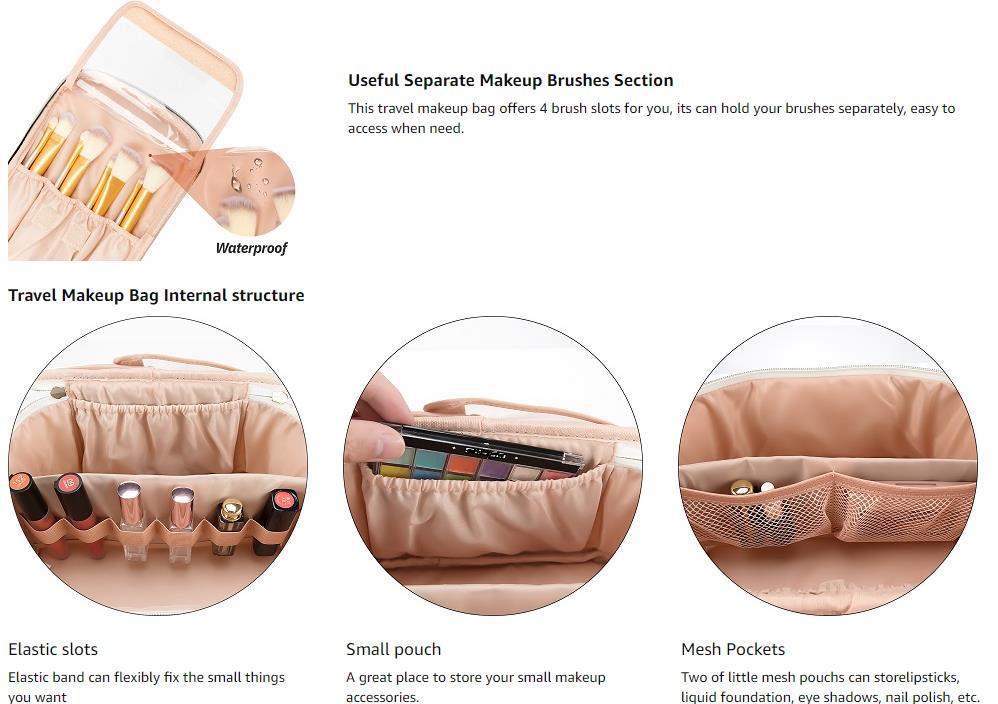 Waterproof

Useful Separate Makeup Brushes Section

This travel makeup bag offers 4 brush slots for you, its can hold your brushes separately, easy to access when need.

Travel Makeup Bag Internal structure

Elastic slots

Elastic band can flexibly fix the small things you want

Small pouch

A great place to store your small makeup accessories.

Mesh Pockets

Two of little mesh pouchs can storelipsticks, liquid foundation, eye shadows, nail polish, etc.