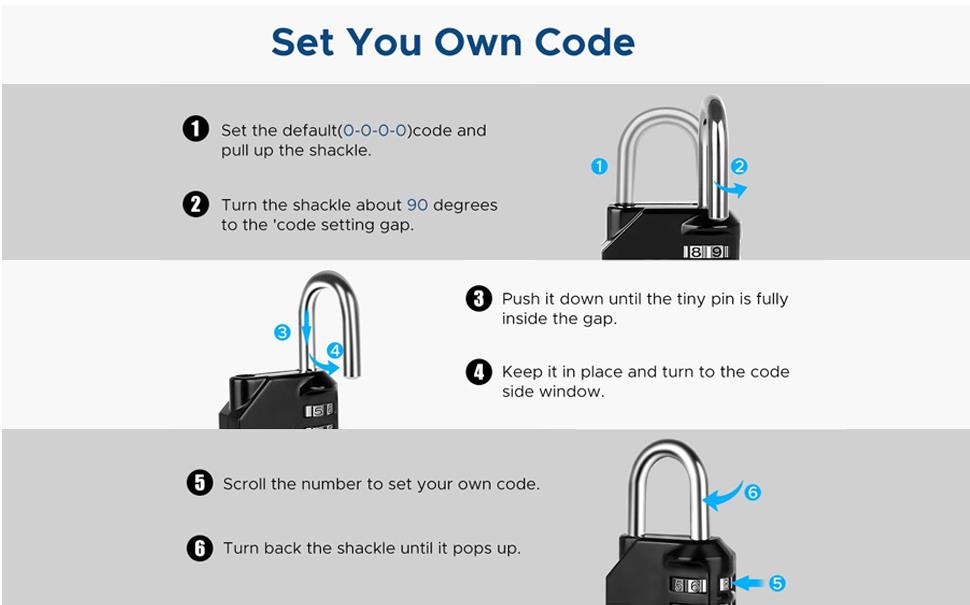 Set You Own Code

1 Set the default(0-0-0-0)code and pull up the shackle.

2 Turn the shackle about 90 degrees to the 'code setting gap.

1
2
8 9

3
4
5

3 Push it down until the tiny pin is fully inside the gap.

4 Keep it in place and turn to the code side window.

5 Scroll the number to set your own code.

6 Turn back the shackle until it pops up.

6
5