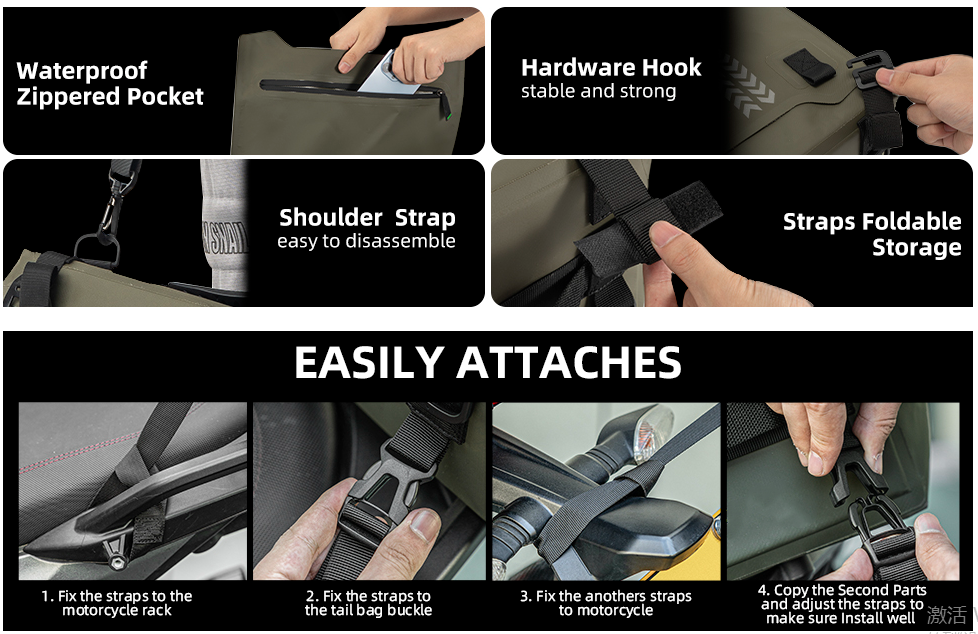 Waterproof Zippered Pocket

Hardware Hook
stable and strong

Shoulder Strap
easy to disassemble

Straps Foldable Storage

EASILY ATTACHES

1. Fix the straps to the motorcycle rack

2. Fix the straps to the tail bag buckle

3. Fix the anothers straps to motorcycle

4. Copy the Second Parts and adjust the straps to make sure Install well

激活